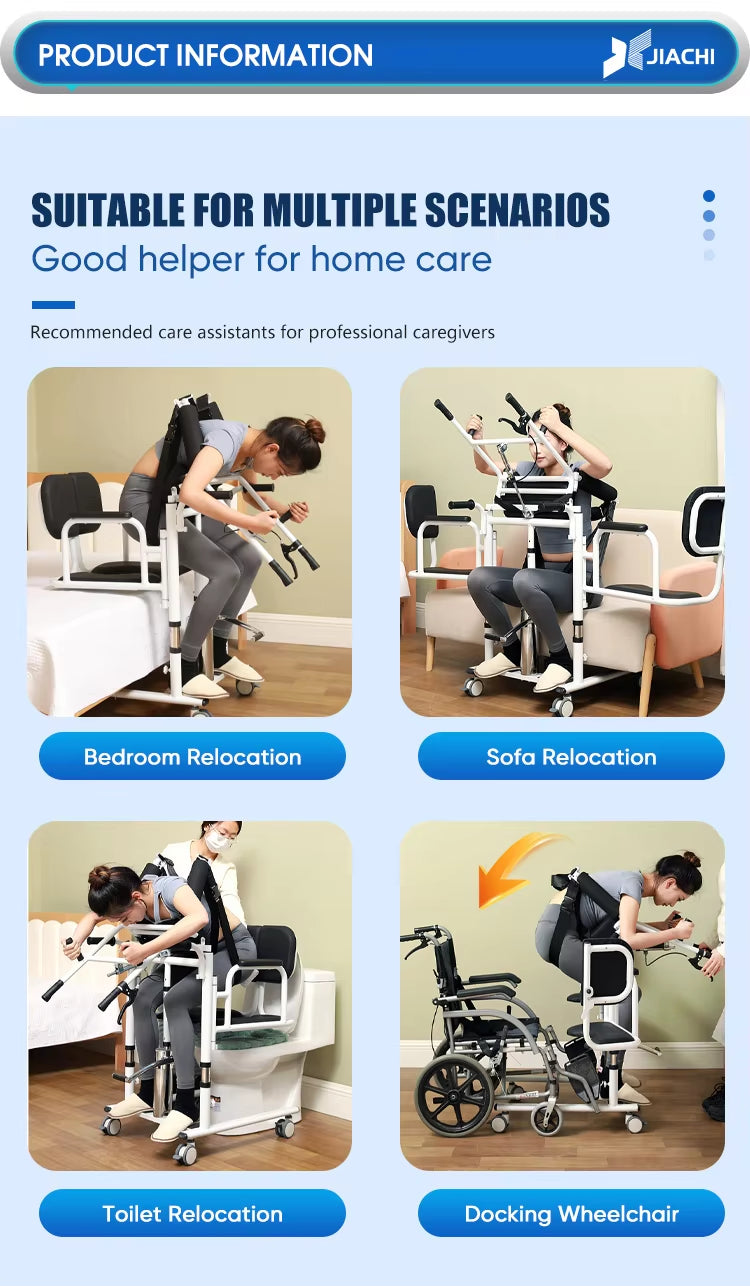 PRODUCT INFORMATION

JIACHI

SUITABLE FOR MULTIPLE SCENARIOS

Good helper for home care

Recommended care assistants for professional caregivers

Bedroom Relocation

Sofa Relocation

Toilet Relocation

Docking Wheelchair